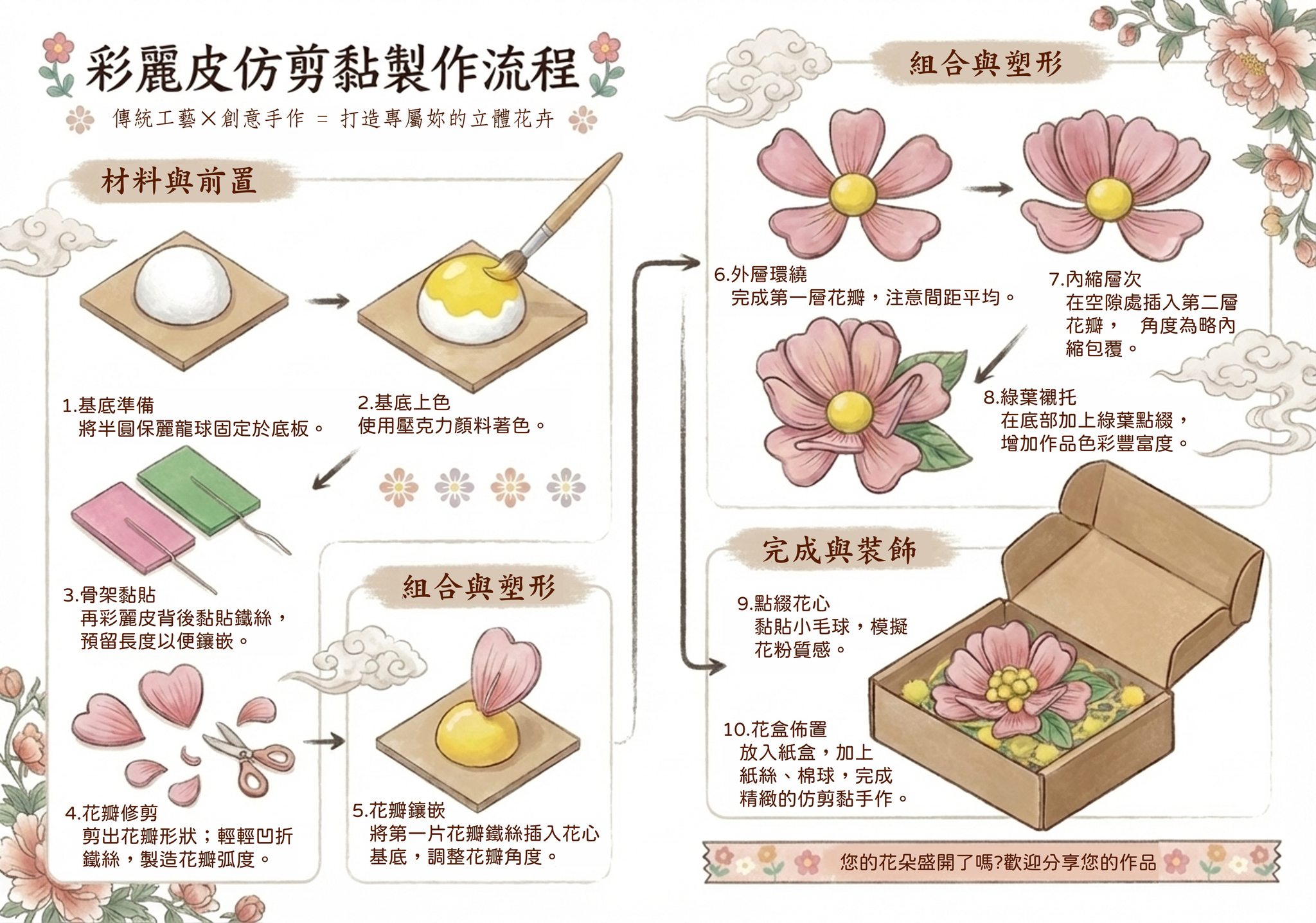 彩麗皮仿剪黏製作流程

傳統工藝×創意手作 = 打造專屬妳的立體花卉

材料與前置

1.基底準備
將半圓保麗龍球固定於底板。

2.基底上色
使用壓克力顏料著色。

3.骨架黏貼
再彩麗皮背後黏貼鐵絲，預留長度以便鑲嵌。

4.花瓣修剪
剪出花瓣形狀；輕輕凹折鐵絲，製造花瓣弧度。

組合與塑形

5.花瓣鑲嵌
將第一片花瓣鐵絲插入花心基底，調整花瓣角度。

組合與塑形

6.外層環繞
完成第一層花瓣，注意間距平均。

7.內縮層次
在空隙處插入第二層花瓣， 角度為略內縮包覆。

8.綠葉襯托
在底部加上綠葉點綴，增加作品色彩豐富度。

完成與裝飾

9.點綴花心
黏貼小毛球，模擬花粉質感。

10.花盒佈置
放入紙盒，加上紙絲、棉球，完成精緻的仿剪黏手作。

您的花朵盛開了嗎?歡迎分享您的作品